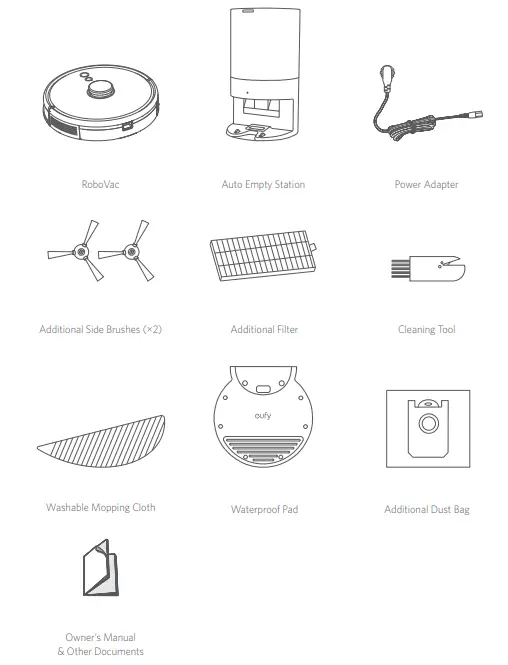 RoboVac

Auto Empty Station

Power Adapter

Additional Side Brushes (×2)

Additional Filter

Cleaning Tool

Washable Mopping Cloth

eufy

Waterproof Pad

Additional Dust Bag

Owner's Manual & Other Documents