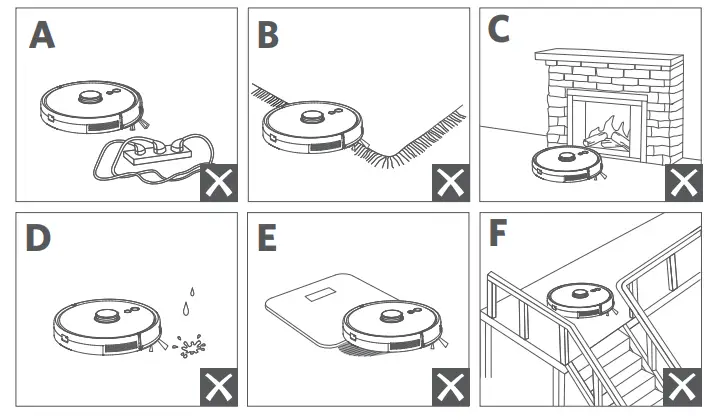 A

B

C

D

E

F