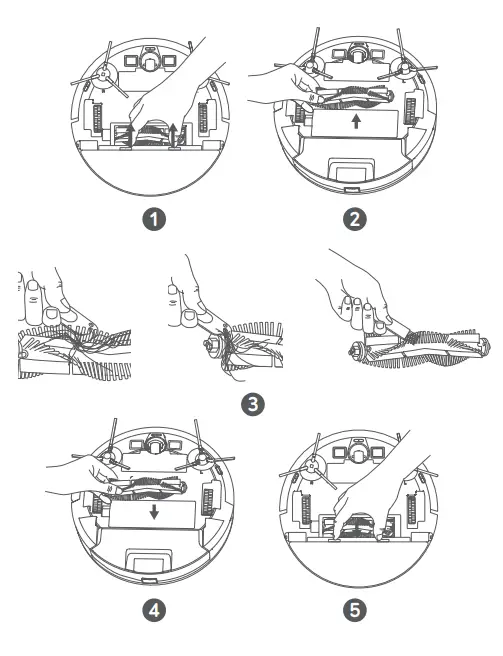 1

2

3

4

5