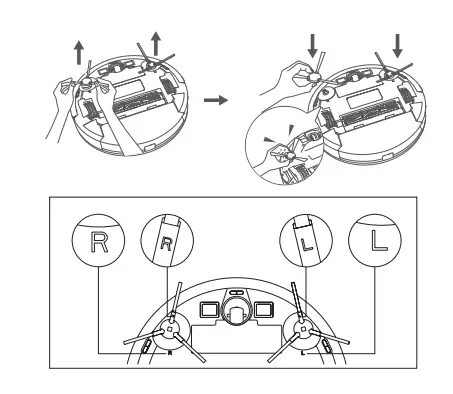 R
R
L
L
R
L