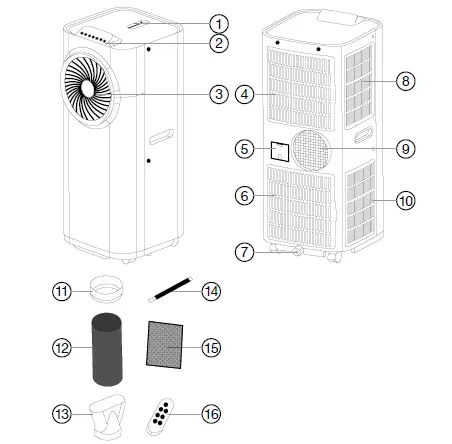 1
2
3
4
8
5
9
6
10
7
11
14
12
15
13
16