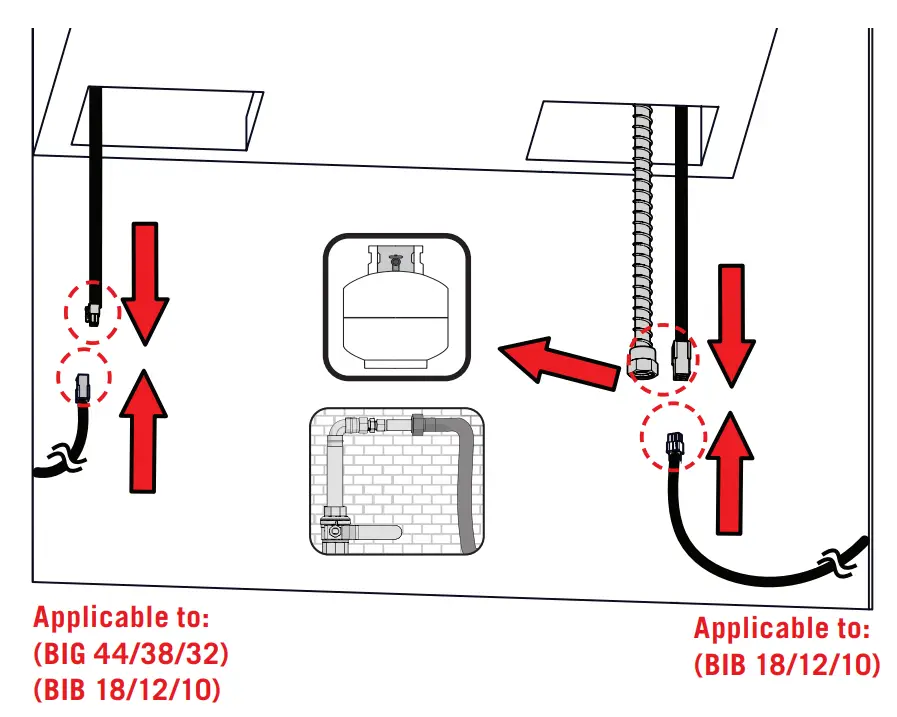 Applicable to:
(BIG 44/38/32)
(BIB 18/12/10)

Applicable to:
(BIB 18/12/10)