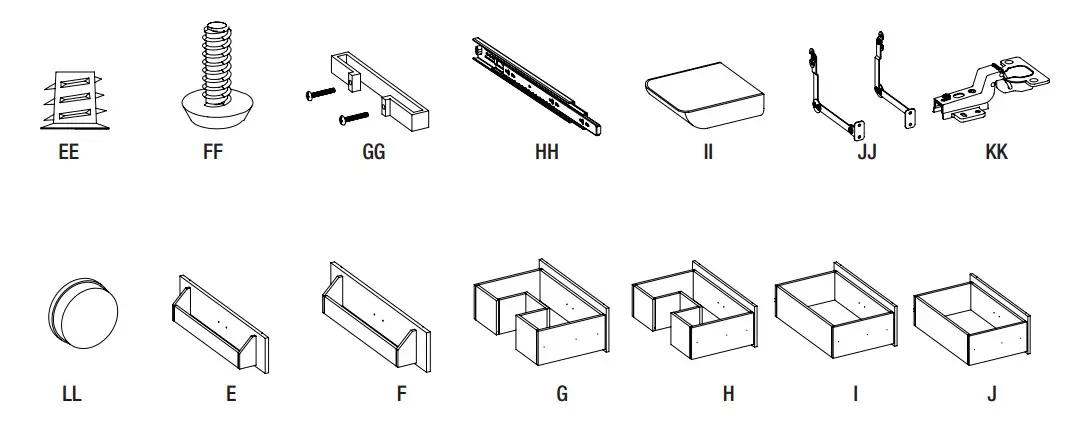 EE FF GG HH II JJ KK

LL E F G H I J