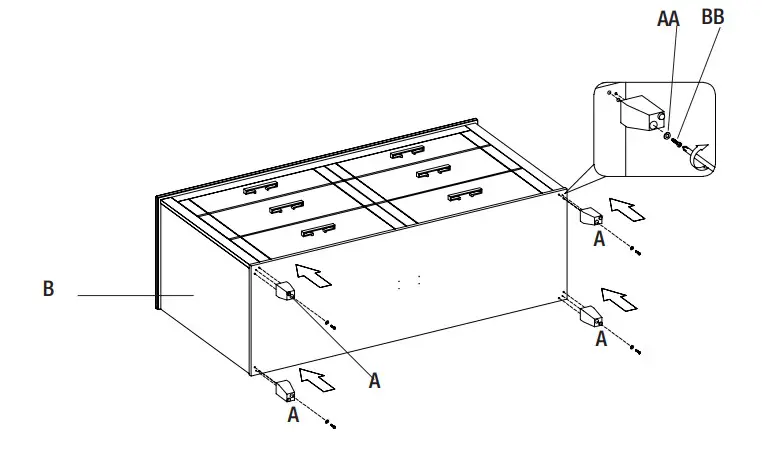 AA
BB
A
B
A
A
A