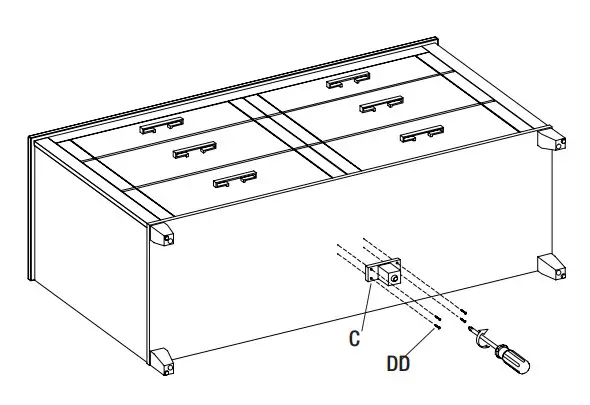 C
DD