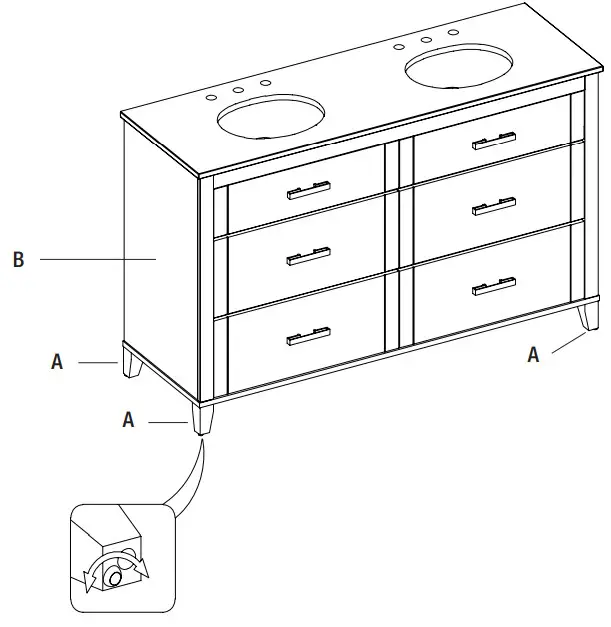 B

A

A

A