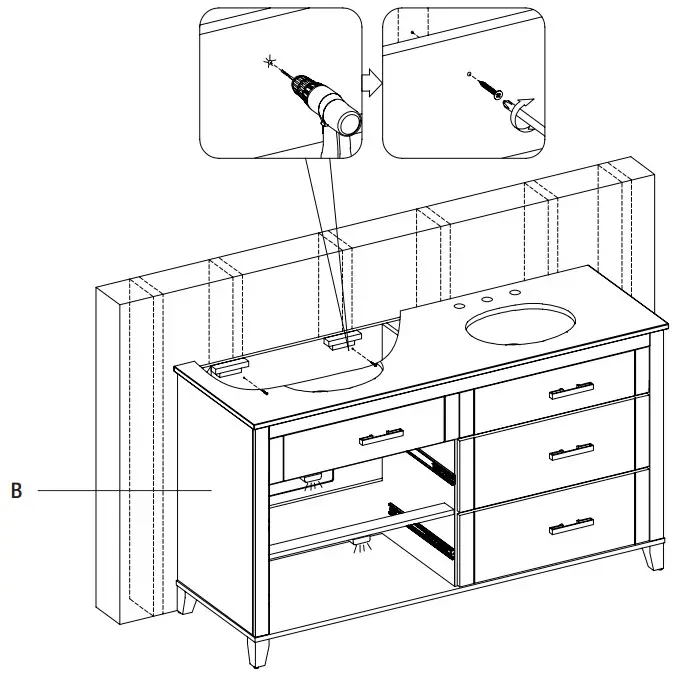 B