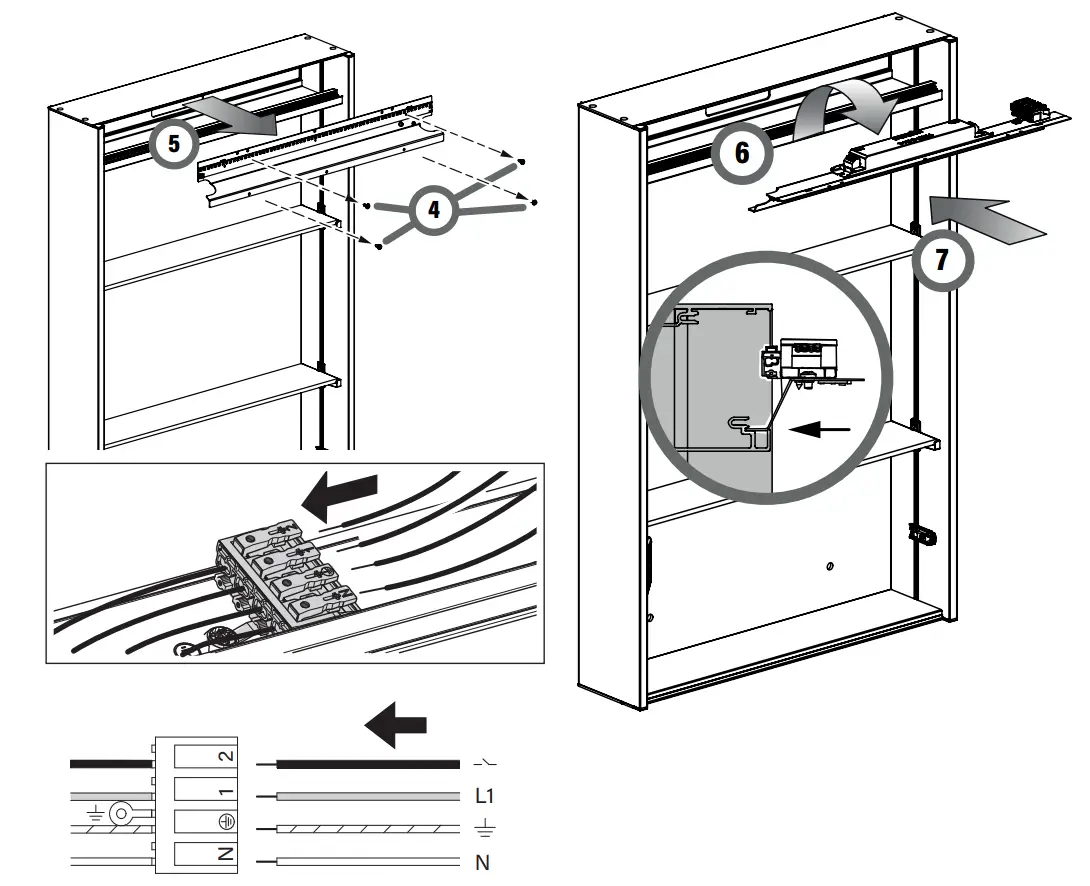 5
4
6
7
2
1
N
L1
N