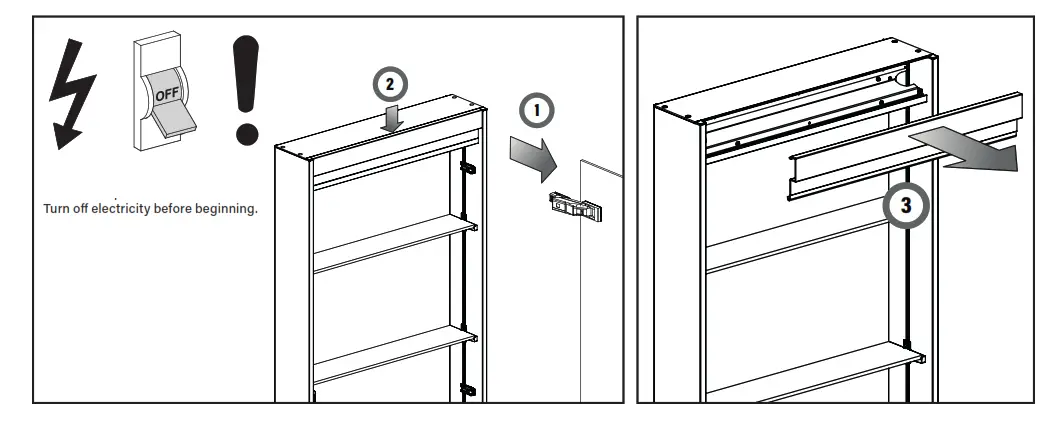 OFF

Turn off electricity before beginning.

2

1

3