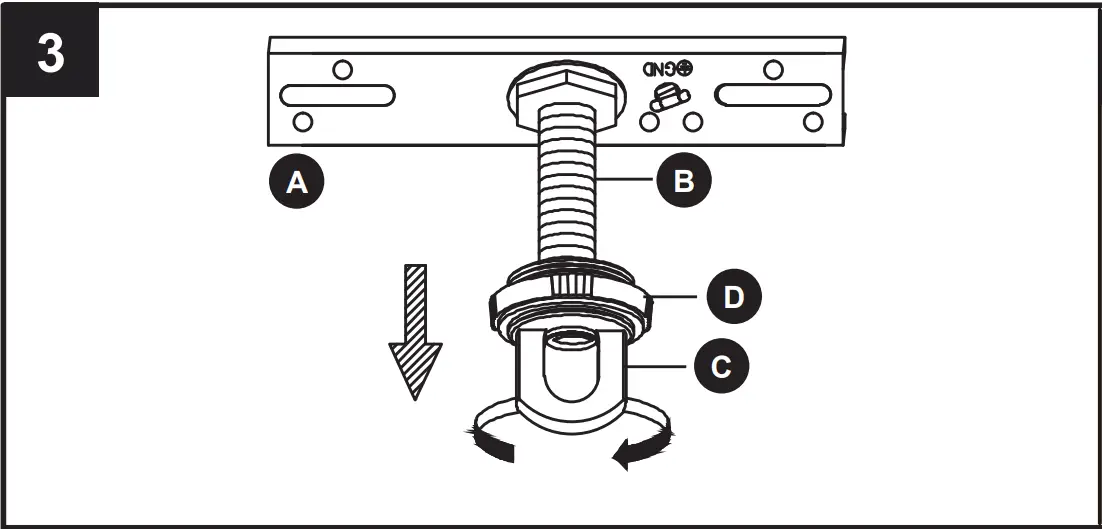 3

GND

A

B

D

C