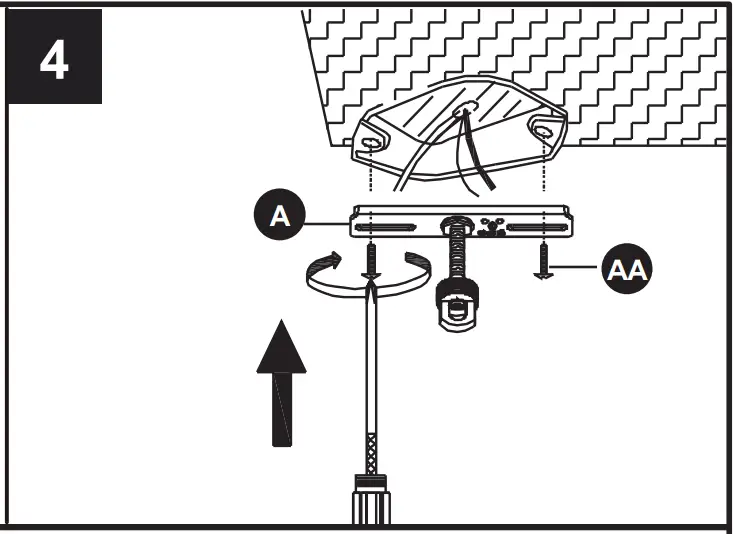 4

A

AA