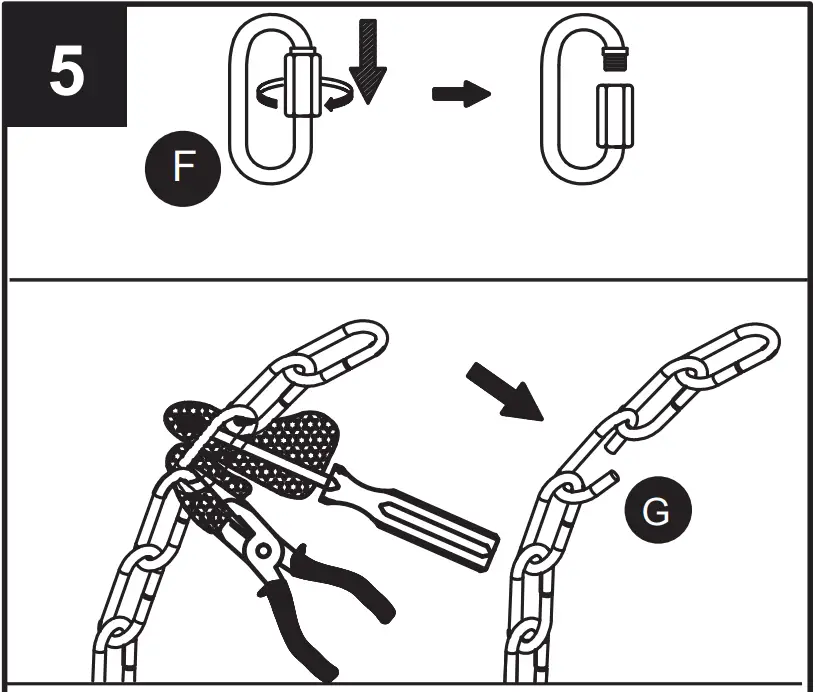 5

F

G