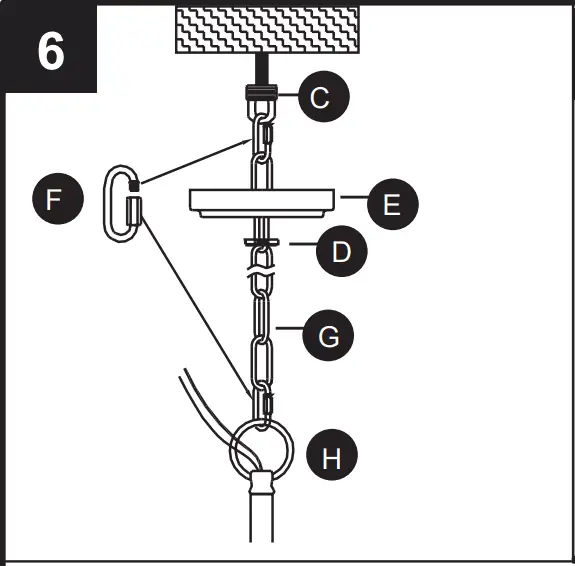 6

C

F

E

D

G

H