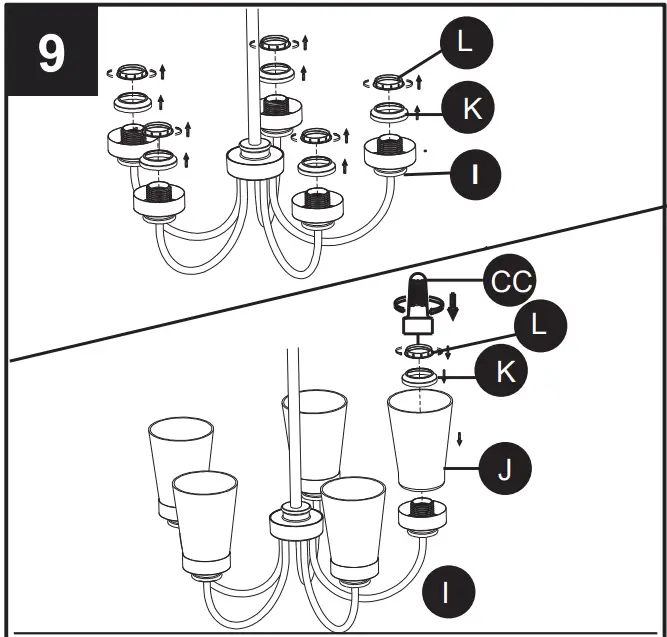 9

L

K

I

CC

L

K

J

I