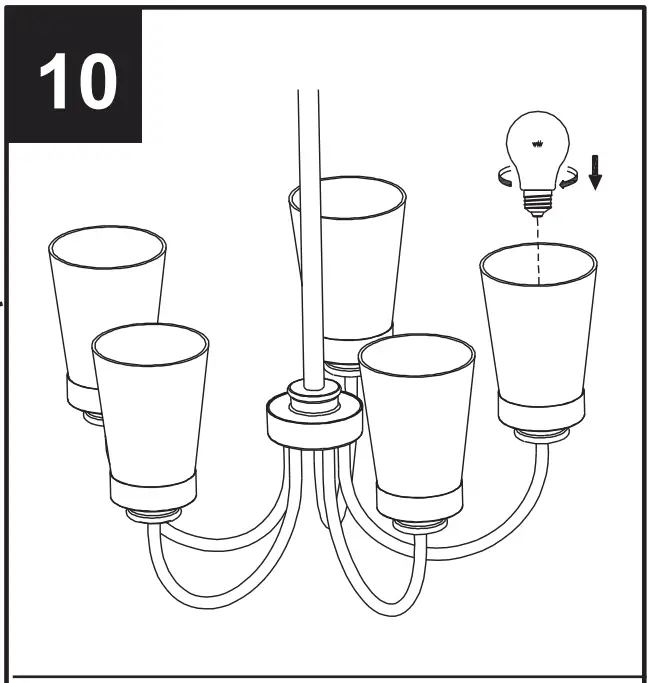 10