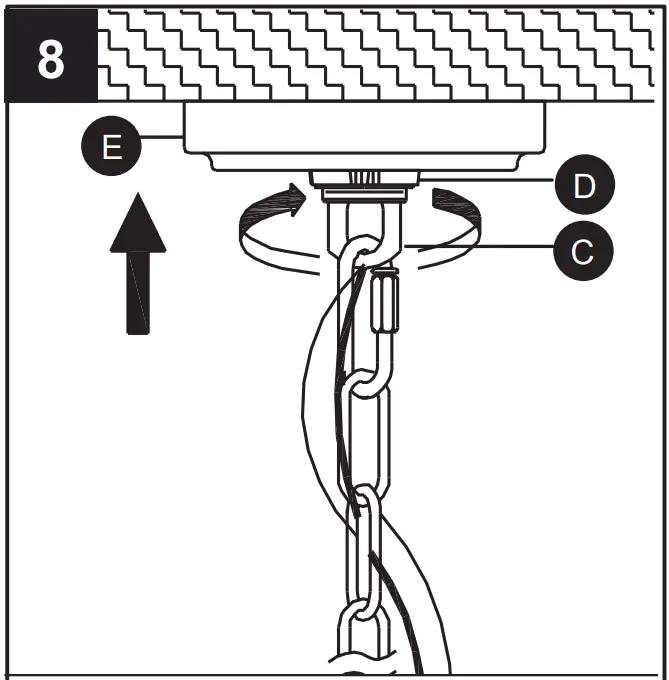 8

E

D

C