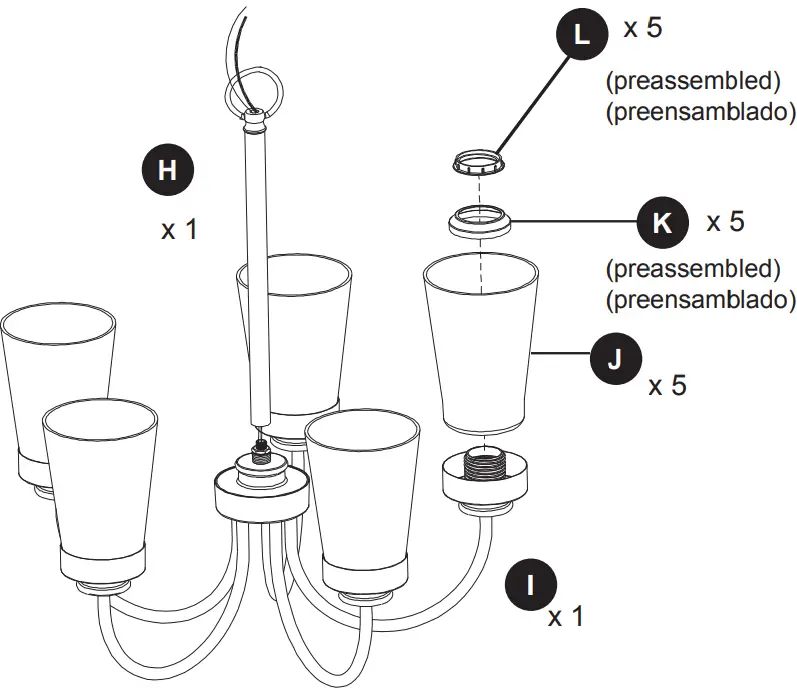 L x 5

(preassembled)
(preensamblado)

H

x 1

K x 5

(preassembled)
(preensamblado)

J

x 5

I

x 1