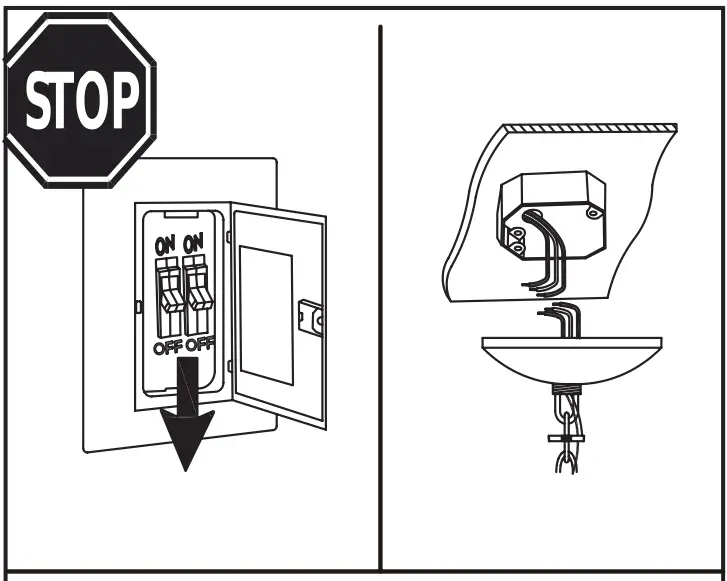 STOP

ON ON

OFF OFF