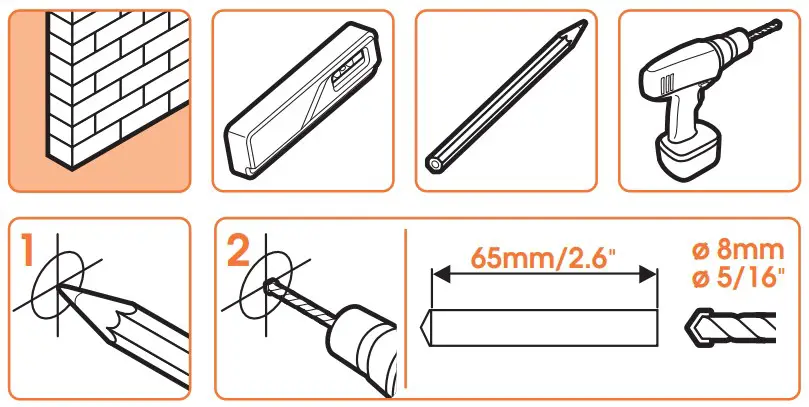 1

2

65mm/2.6"

ø 8mm
ø 5/16"