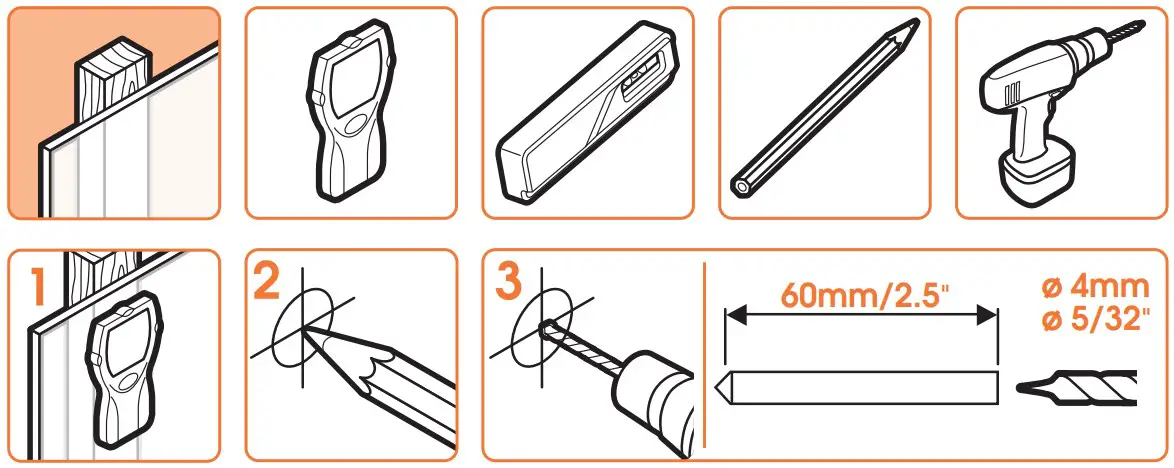 1

2

3

60mm/2.5"

ø 4mm
ø 5/32"