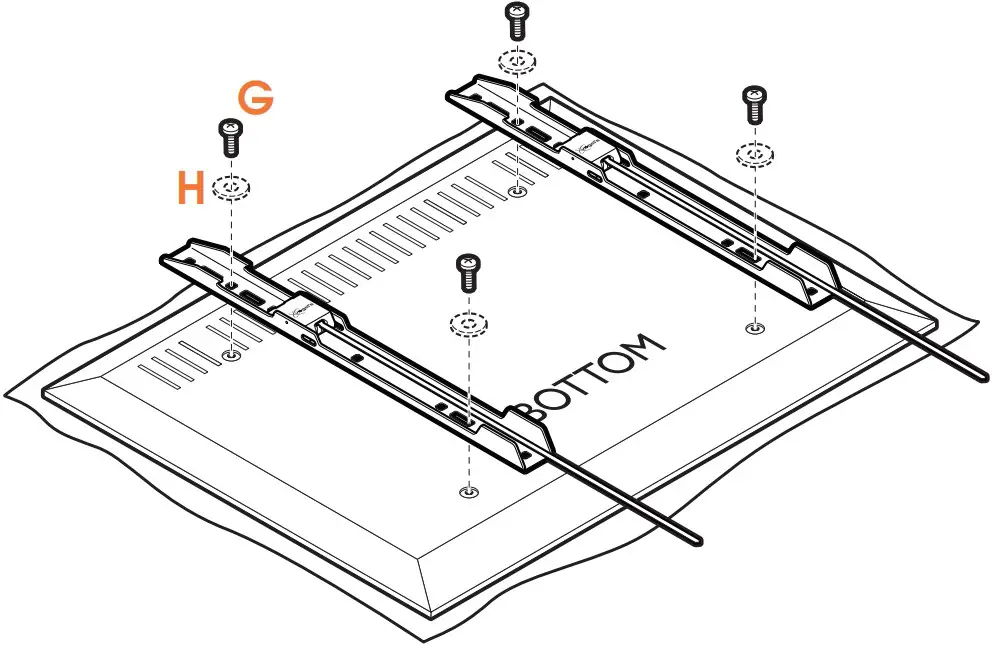 G
H
BOTTOM