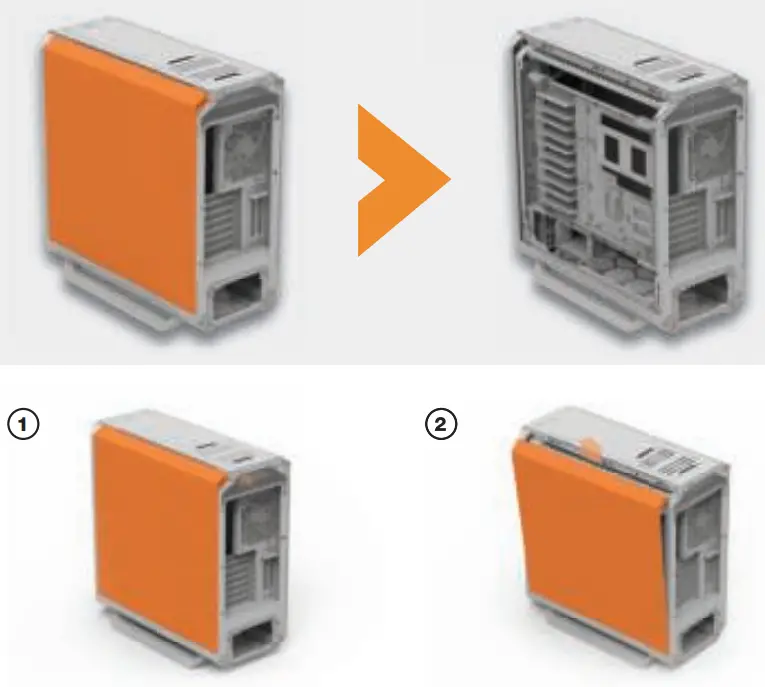 1

2