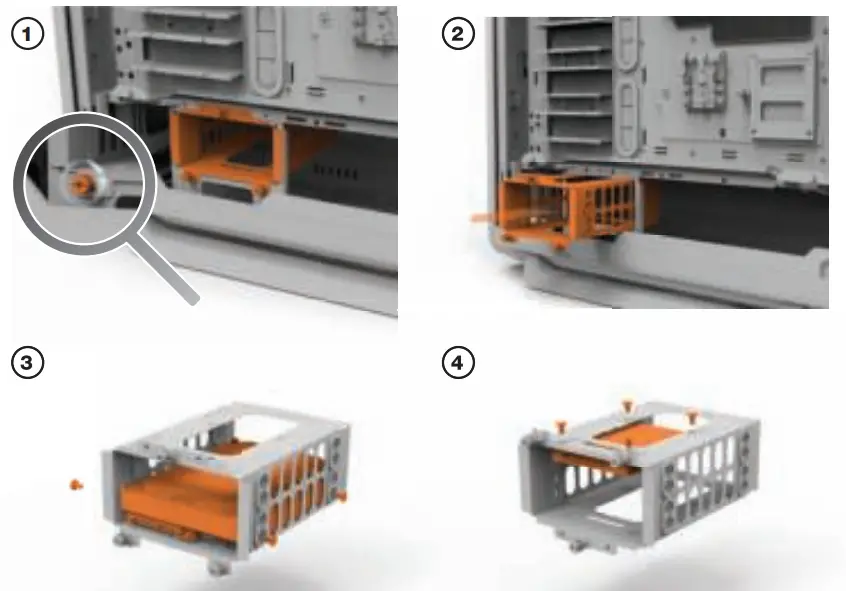 1

2

3

4