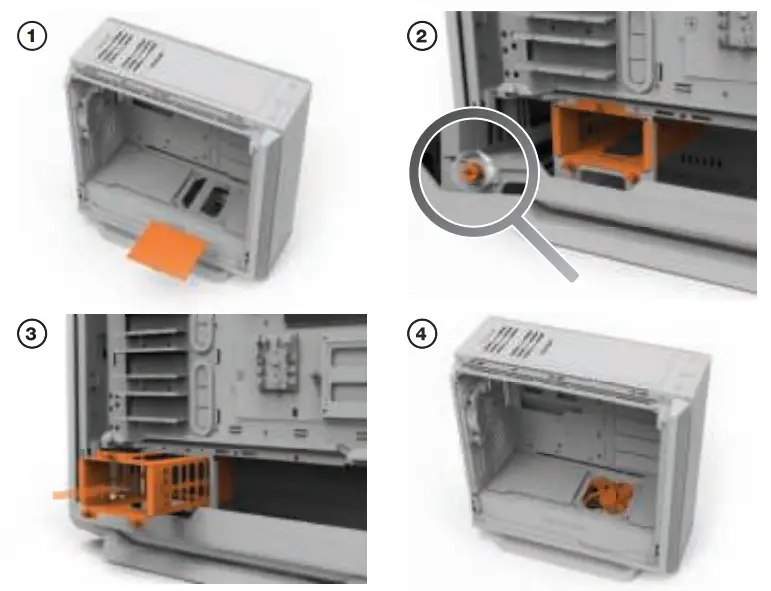 1

2

3

4