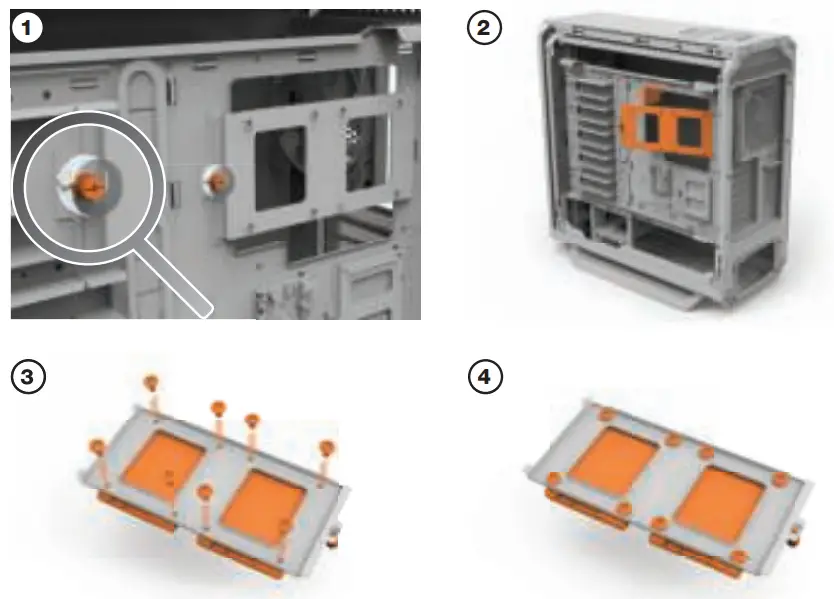 1

2

3

4