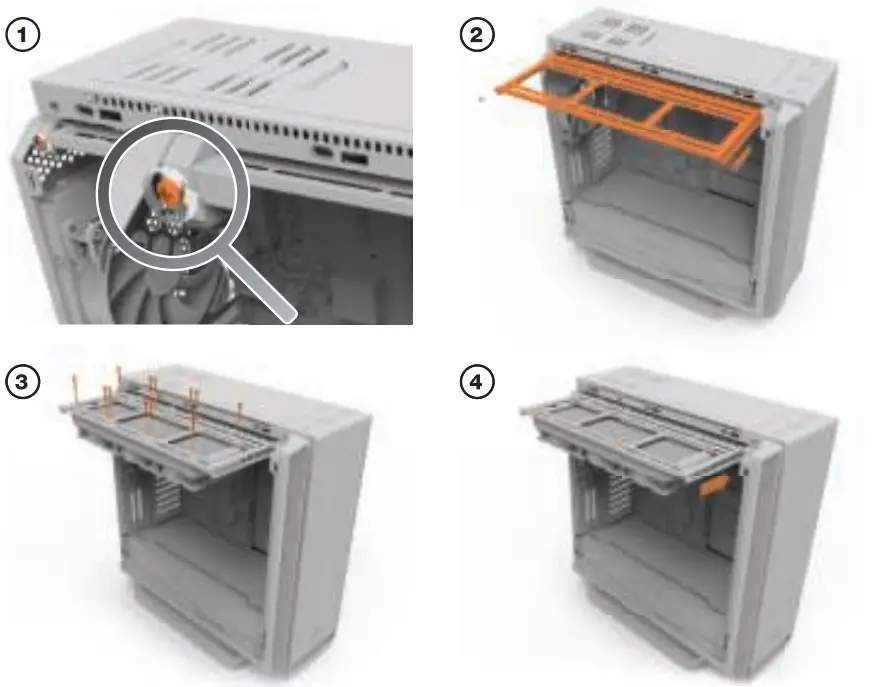 1

2

3

4