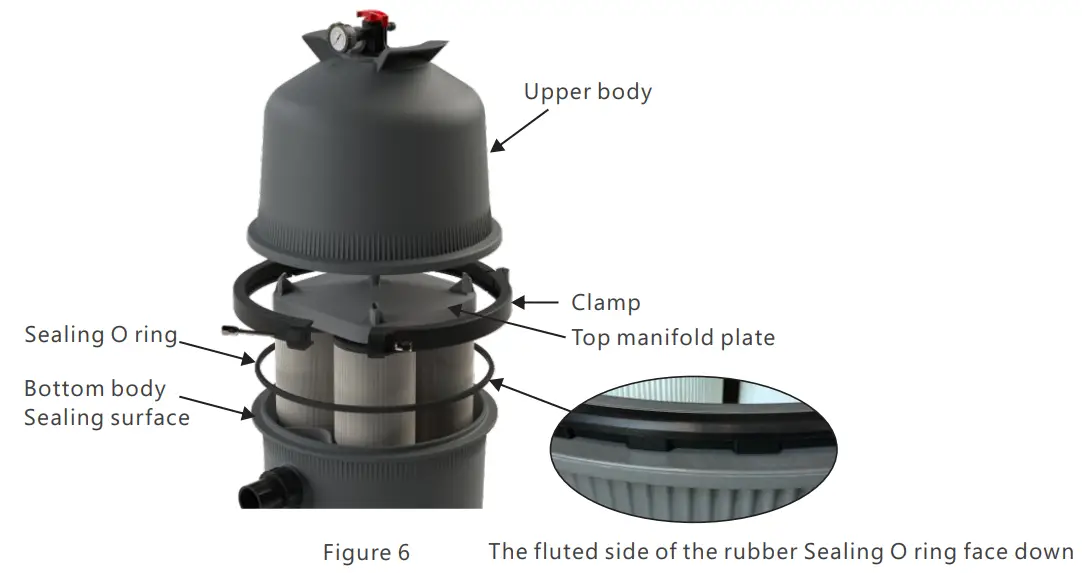 Upper body

Clamp

Top manifold plate

Sealing O ring

Bottom body
Sealing surface

Figure 6

The fluted side of the rubber Sealing O ring face down