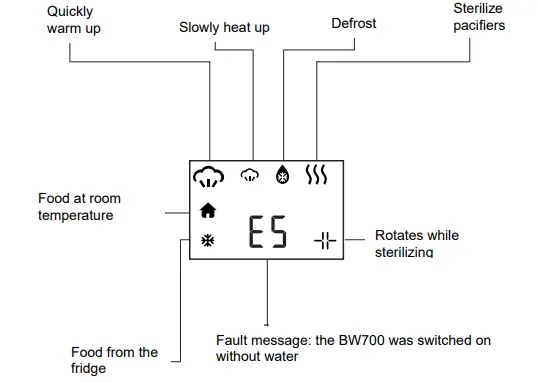 Quickly warm up

Slowly heat up

Defrost

Sterilize pacifiers

Food at room temperature

ES

Rotates while sterilizing

Food from the fridge

Fault message: the BW700 was switched on without water