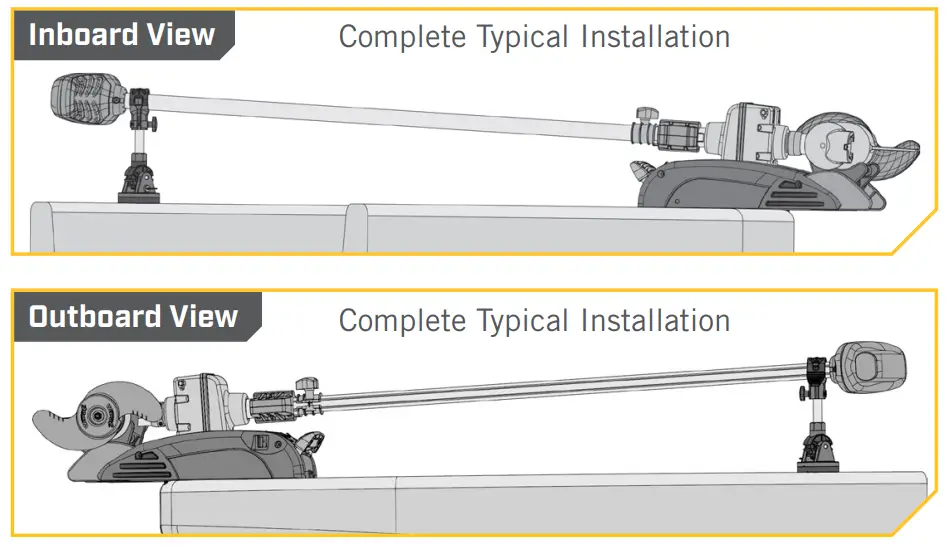 Inboard View

Complete Typical Installation

Outboard View

Complete Typical Installation