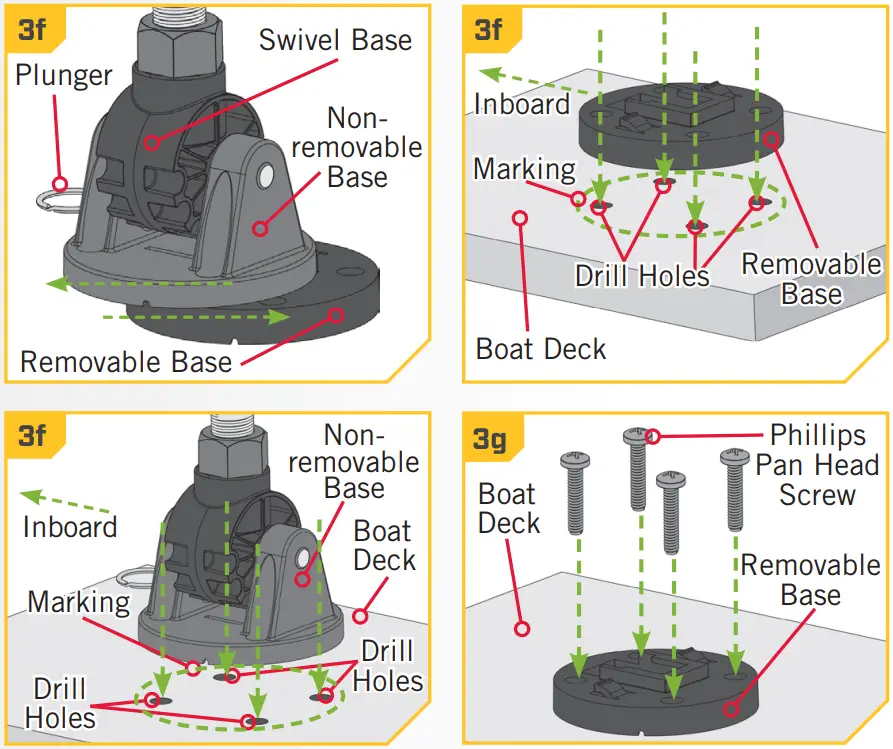 3f

Plunger

Swivel Base

Non-removable Base

Removable Base

3f

Inboard

Marking

Drill Holes

Removable Base

Boat Deck

3f

Inboard

Non-removable Base

Boat Deck

Marking

Drill Holes

Drill Holes

3g

Boat Deck

Phillips Pan Head Screw

Removable Base