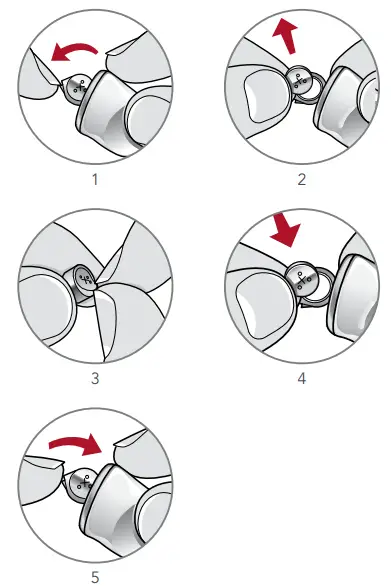 1

2

3

4

5