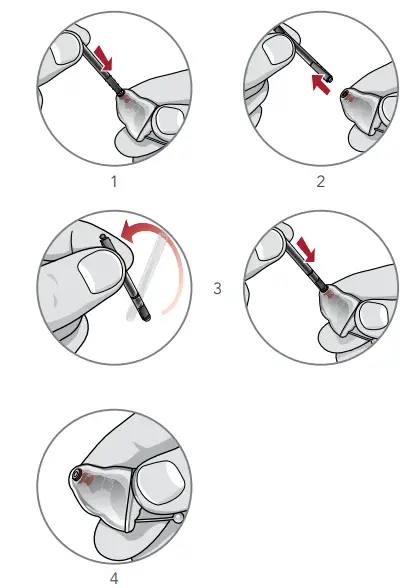 1

2

3

4