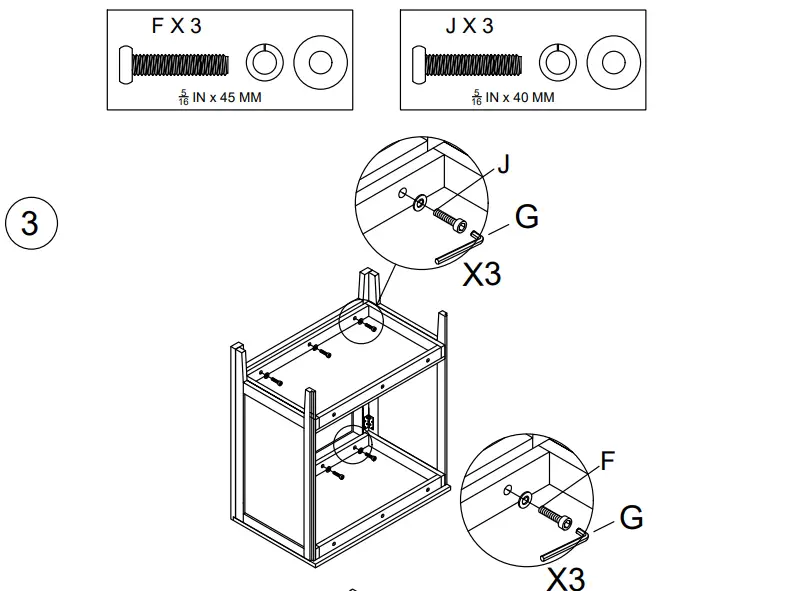 F X 3

$\frac{5}{16}$ IN x 45 MM

J X 3

$\frac{5}{16}$ IN x 40 MM

3

J

G

X3

F

G

X3