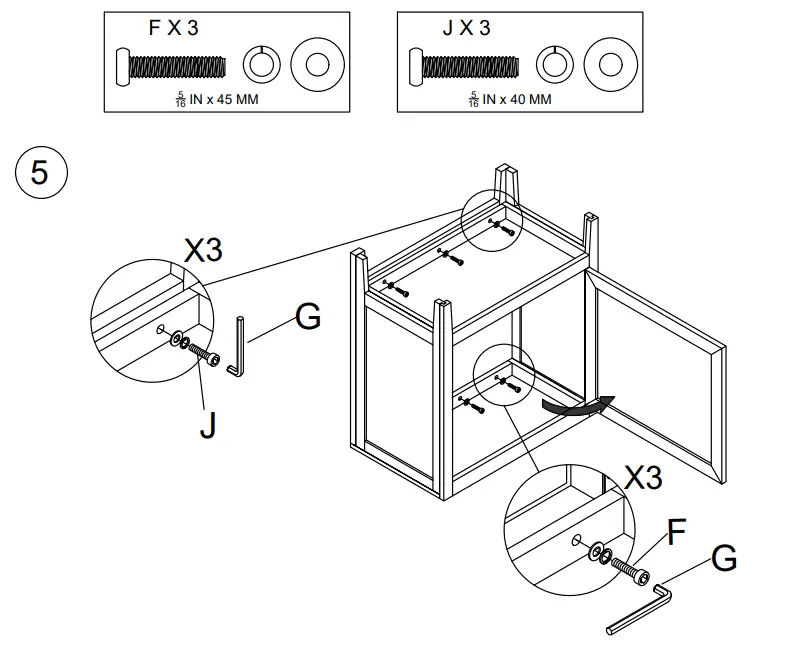 F X 3

$\frac{5}{16}$ IN x 45 MM

J X 3

$\frac{5}{16}$ IN x 40 MM

5

X3

G

J

X3

F

G