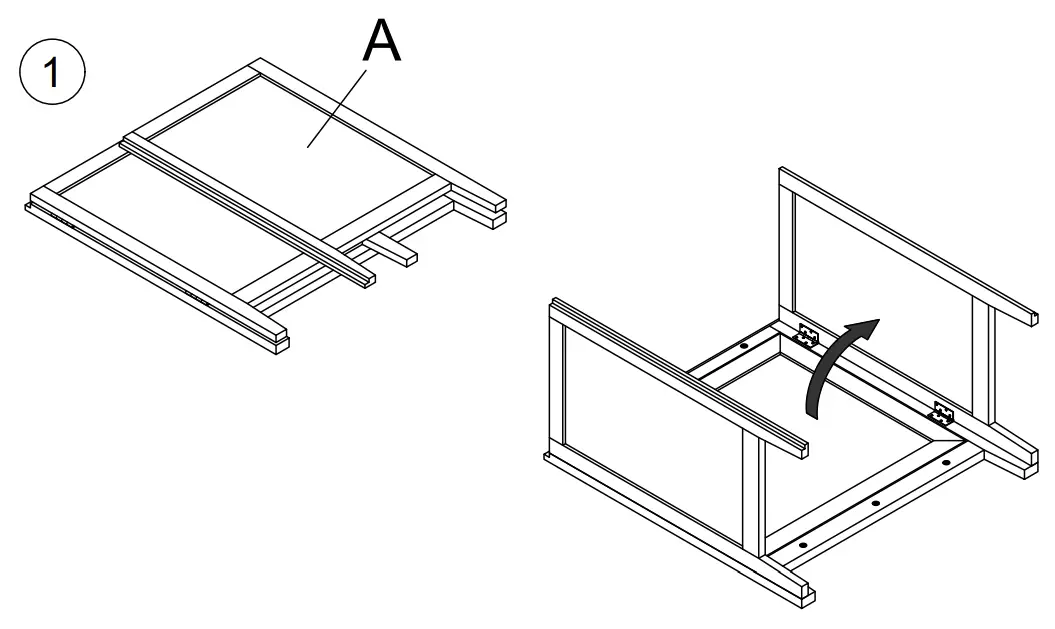 1
A