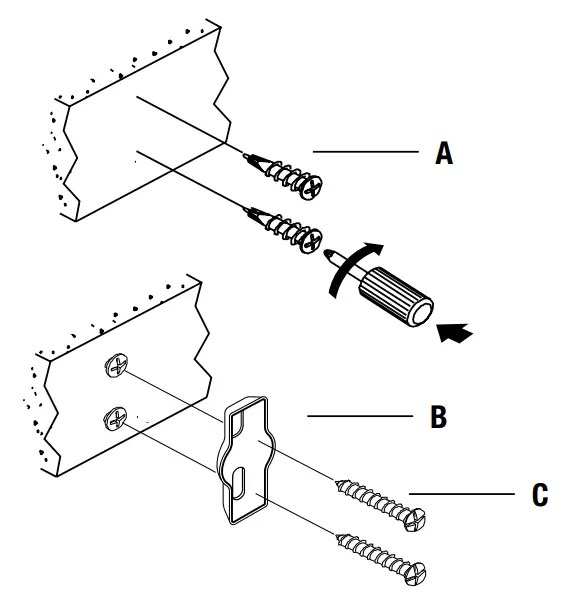 A

B

C