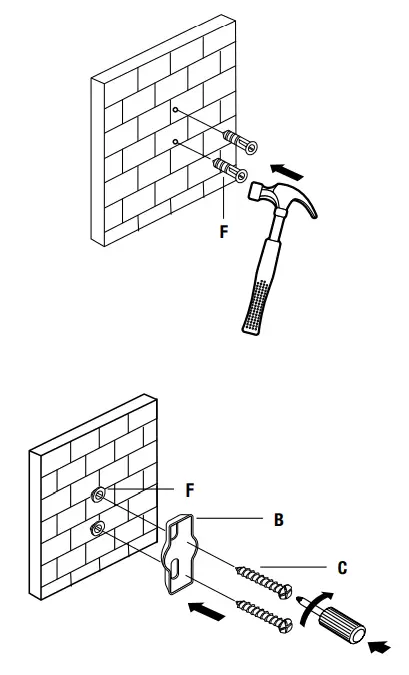 F

F

B

C