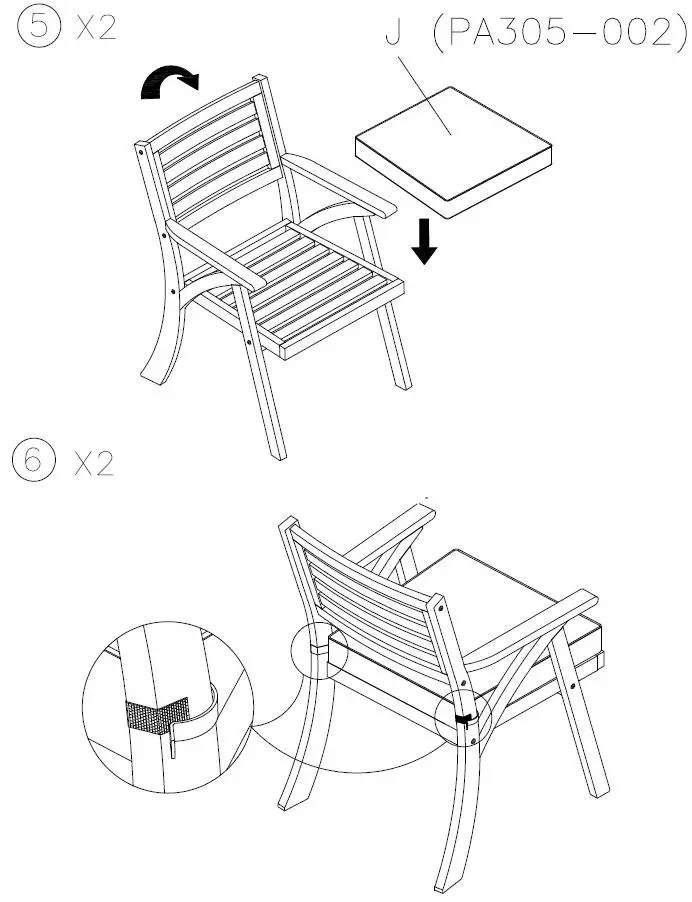 ⑤ X2

J (PA305-002)

⑥ X2