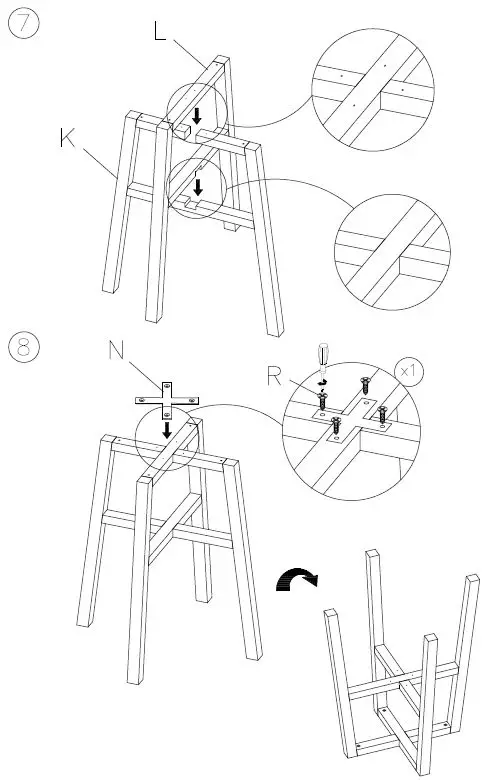 7
L
K
8
N
R
x1