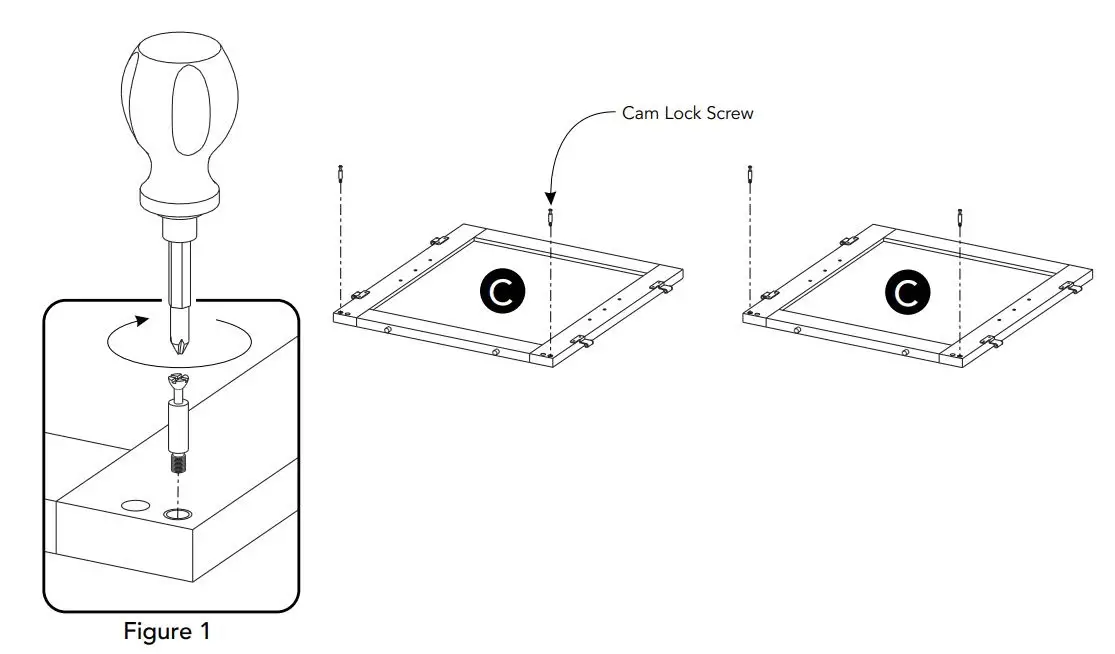 Cam Lock Screw

C

C

Figure 1