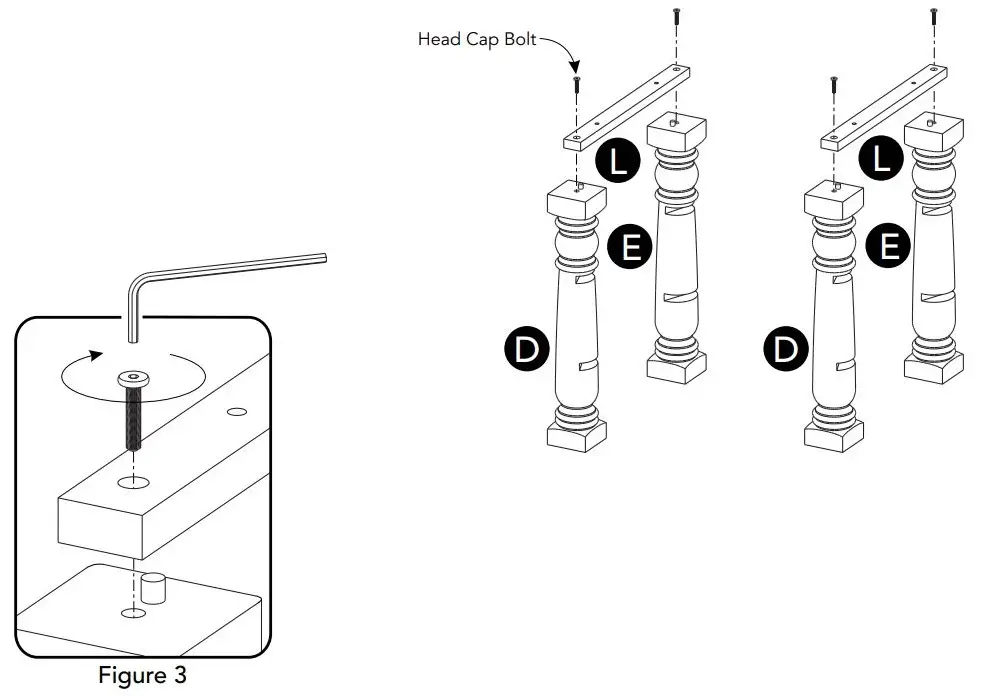 Head Cap Bolt

L

E

D

L

E

D

Figure 3