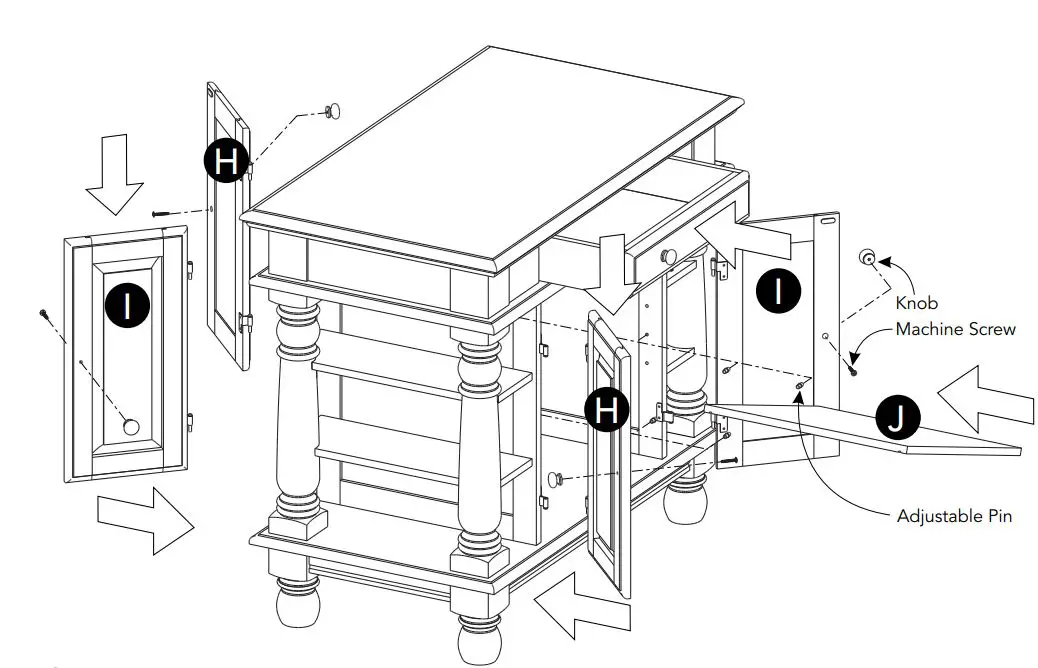 H

I

I

Knob

Machine Screw

H

J

Adjustable Pin