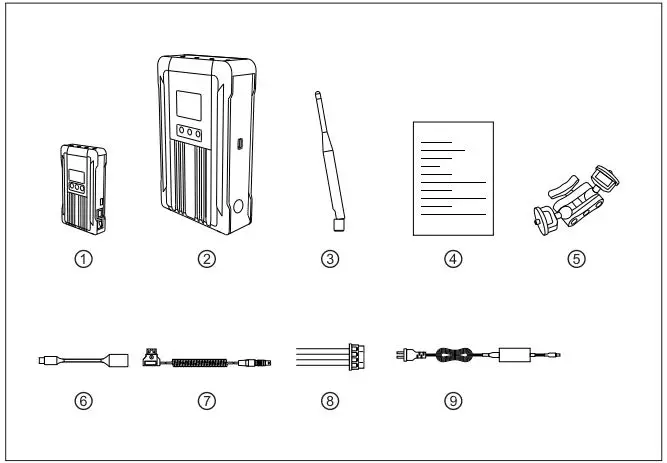 ①
②
③
④
⑤
⑥
⑦
⑧
⑨