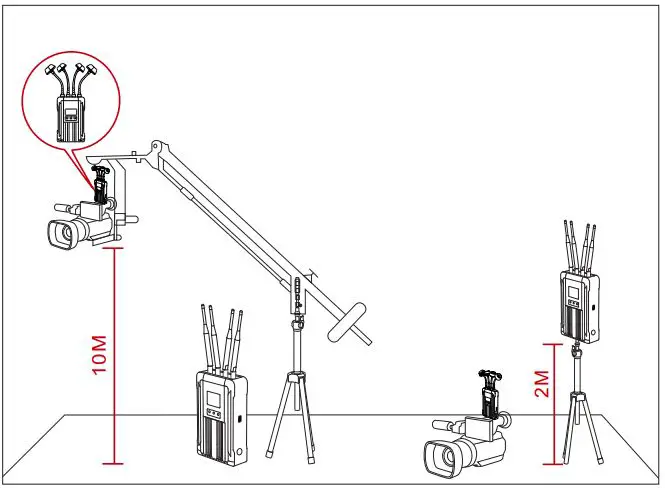 10M

2M