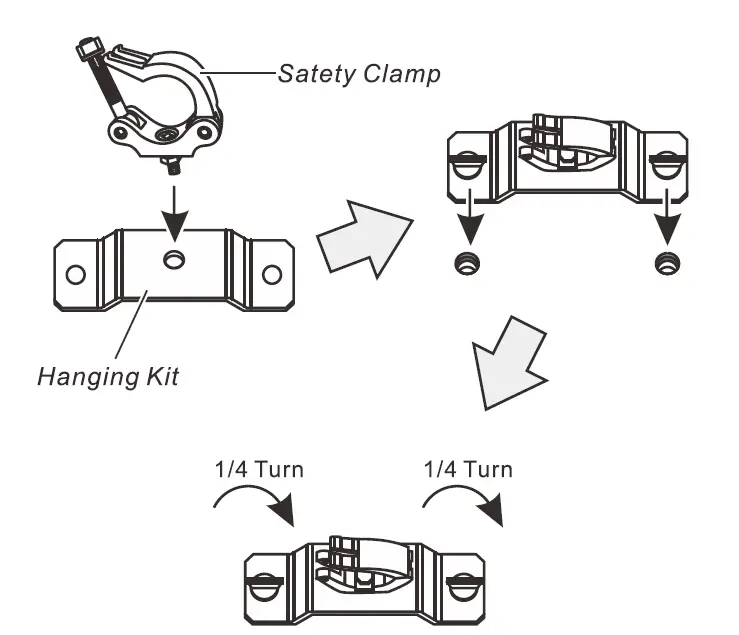 Satety Clamp

Hanging Kit

1/4 Turn

1/4 Turn