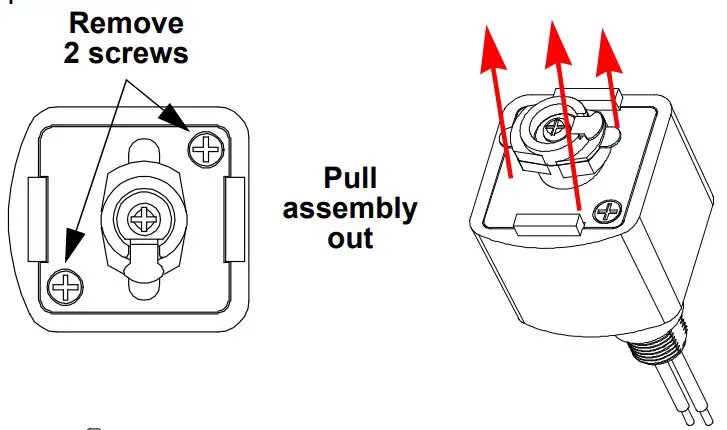 Remove 2 screws

Pull assembly out